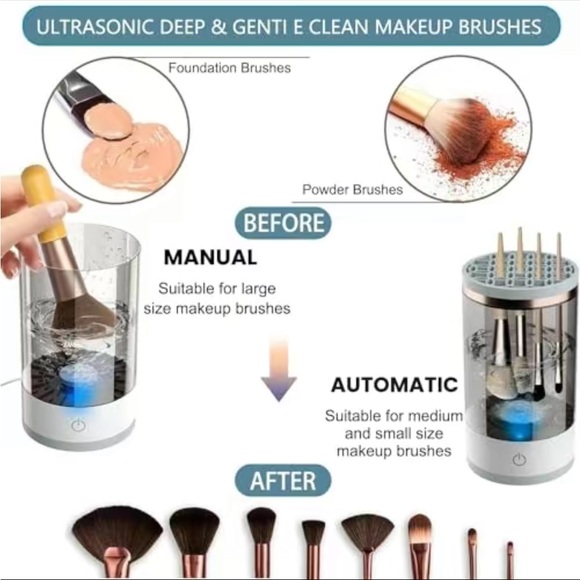 ULTRASONIC DEEP & GENTI E CLEAN MAKEUP BRUSHES

Foundation Brushes

Powder Brushes

BEFORE

MANUAL

Suitable for large size makeup brushes

AUTOMATIC

Suitable for medium and small size makeup brushes

AFTER